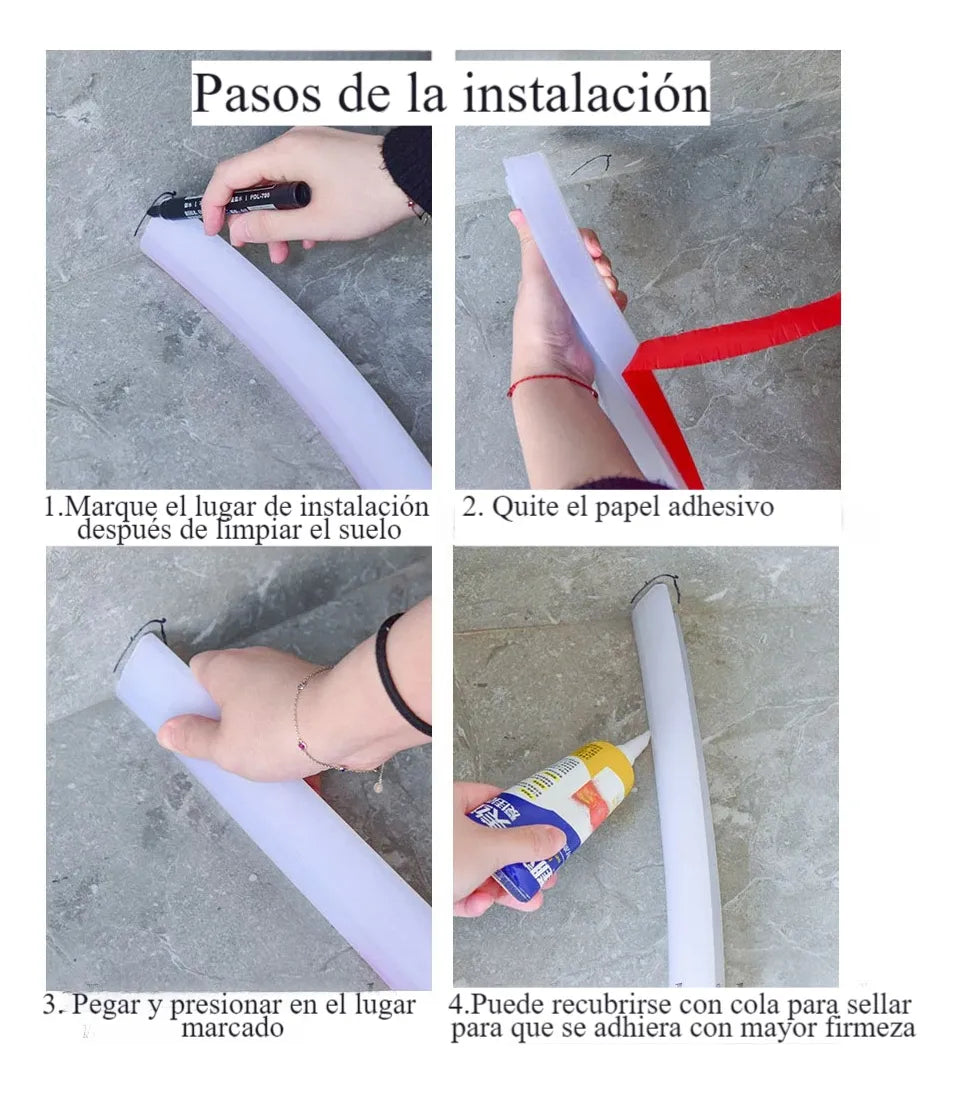 Pasos de la instalación

1.Marque el lugar de instalación después de limpiar el suelo

2. Quite el papel adhesivo

3. Pegar y presionar en el lugar marcado

4.Puede recubrirse con cola para sellar para que se adhiera con mayor firmeza